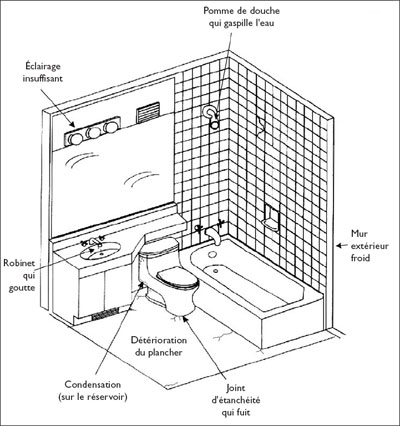 Pomme de douche qui gaspille l'eau

Éclairage insuffisant

Mur extérieur froid

Robinet qui goutte

Détérioration du plancher

Condensation (sur le réservoir)

Joint d'étanchéité qui fuit